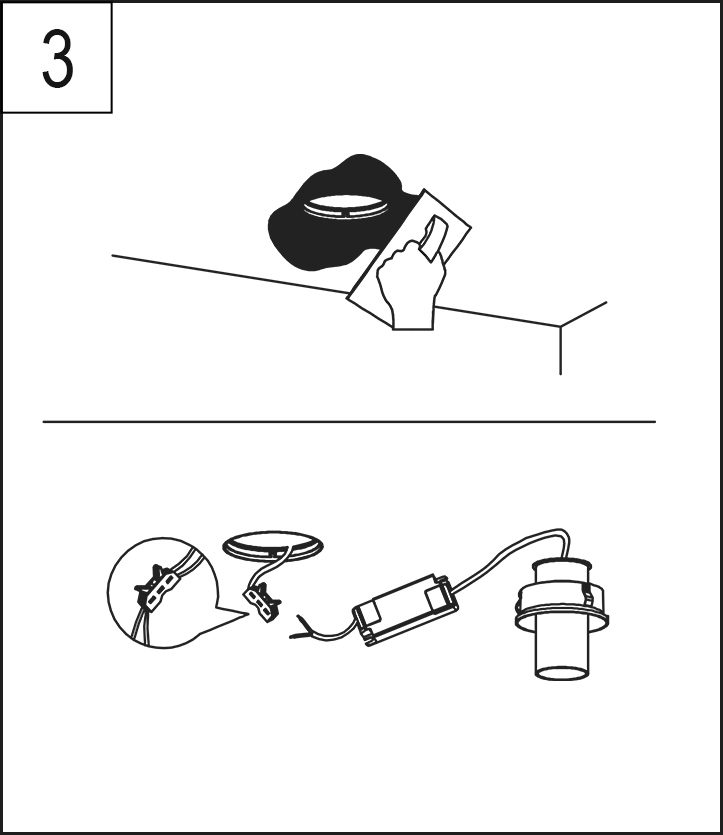 3