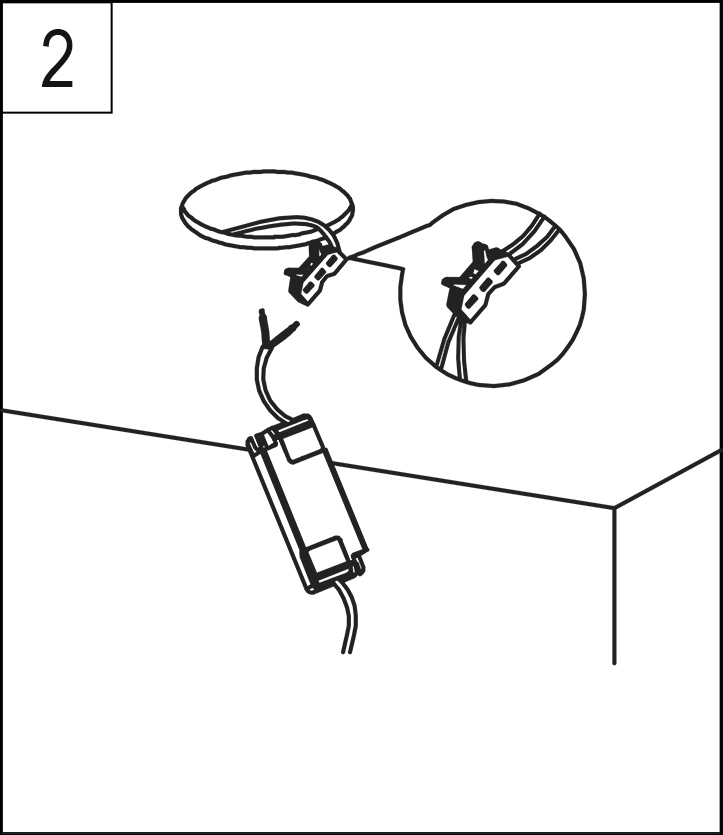 2