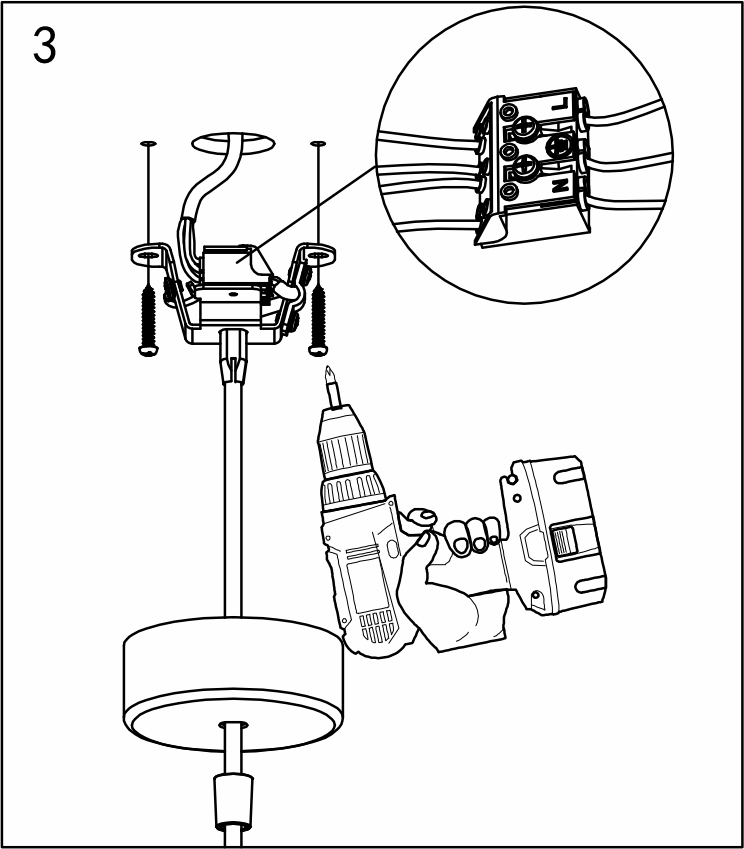 3

L

N