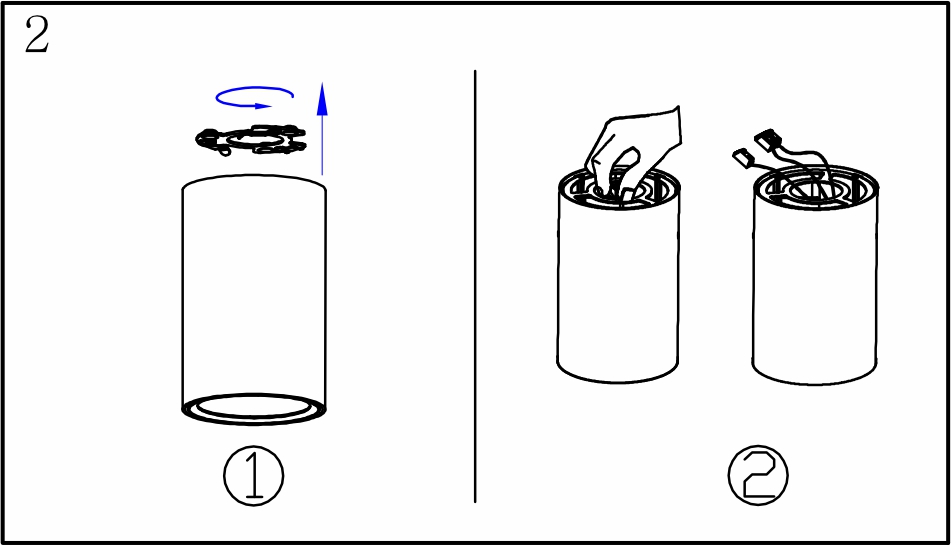 2

①

②