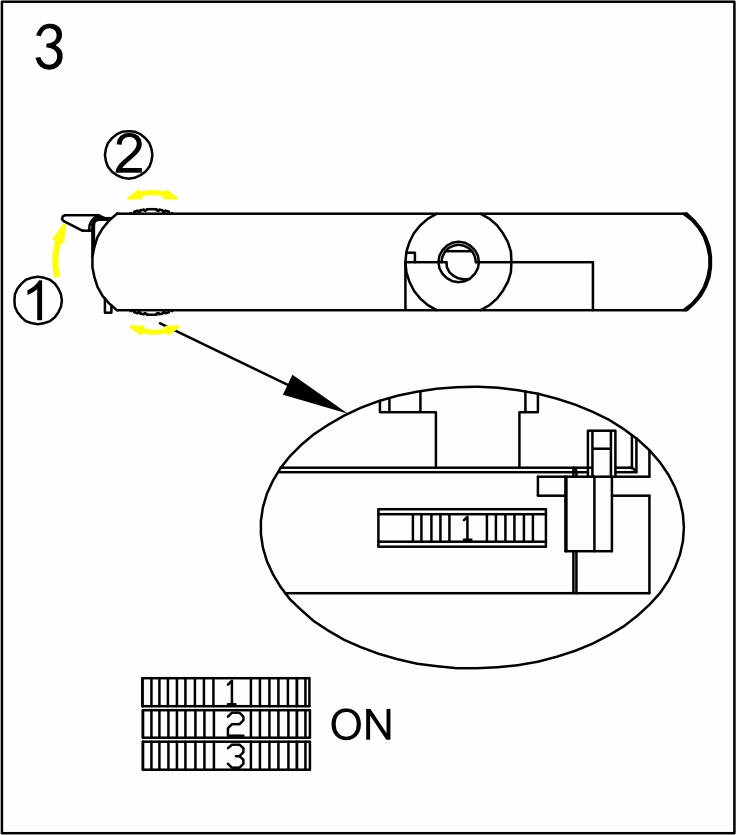 3

②

①

1

1
2
3
ON